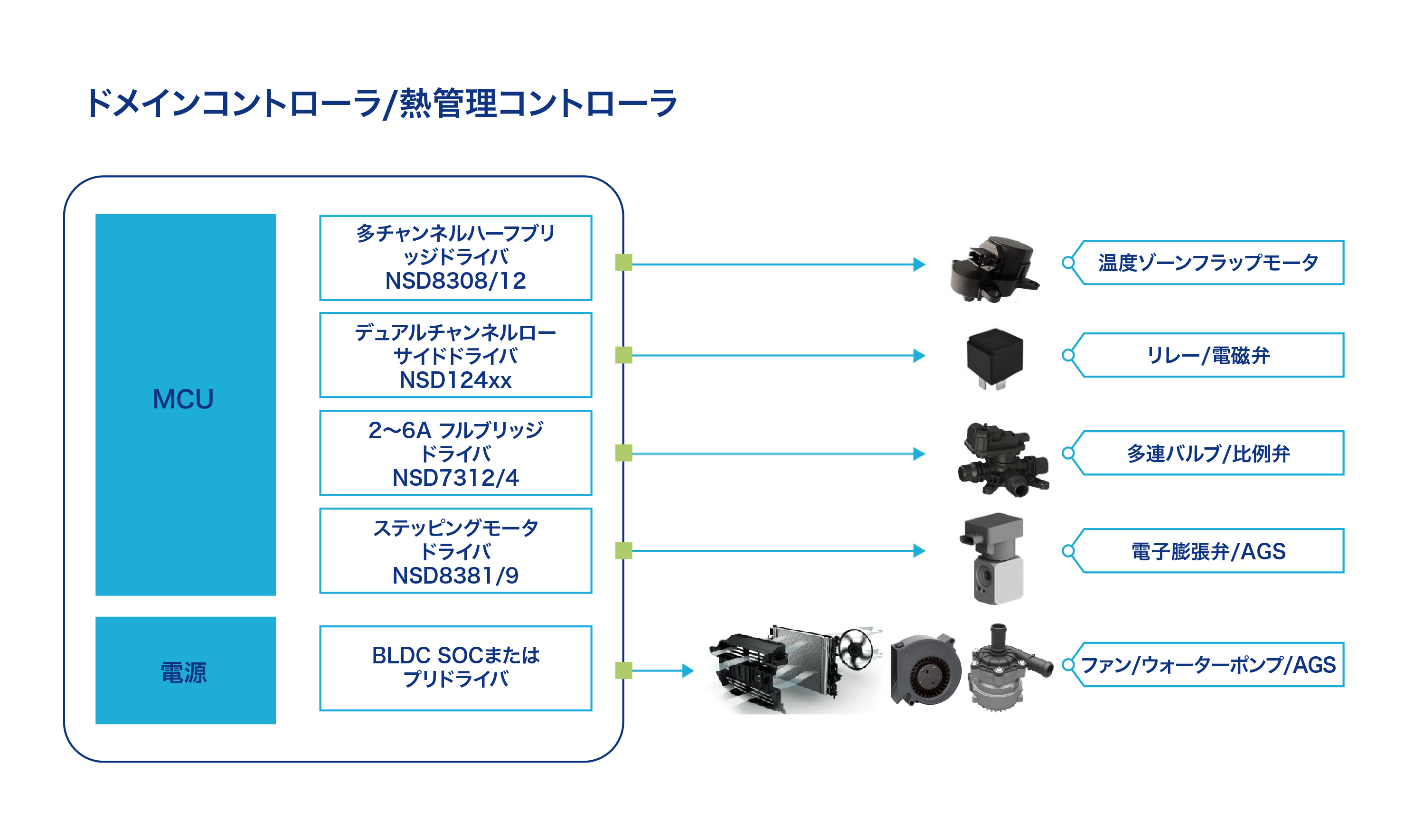 ドメインコントローラ/熱管理コントローラ

MCU

電源

多チャンネルハーフブリッジドライバ NSD8308/12

デュアルチャンネルローサイドドライバ NSD124xx

2~6A フルブリッジドライバ NSD7312/4

ステッピングモータドライバ NSD8381/9

BLDC SOCまたはプリドライバ

温度ゾーンフラップモータ

リレー/電磁弁

多連バルブ/比例弁

電子膨張弁/AGS

ファン/ウォーターポンプ/AGS